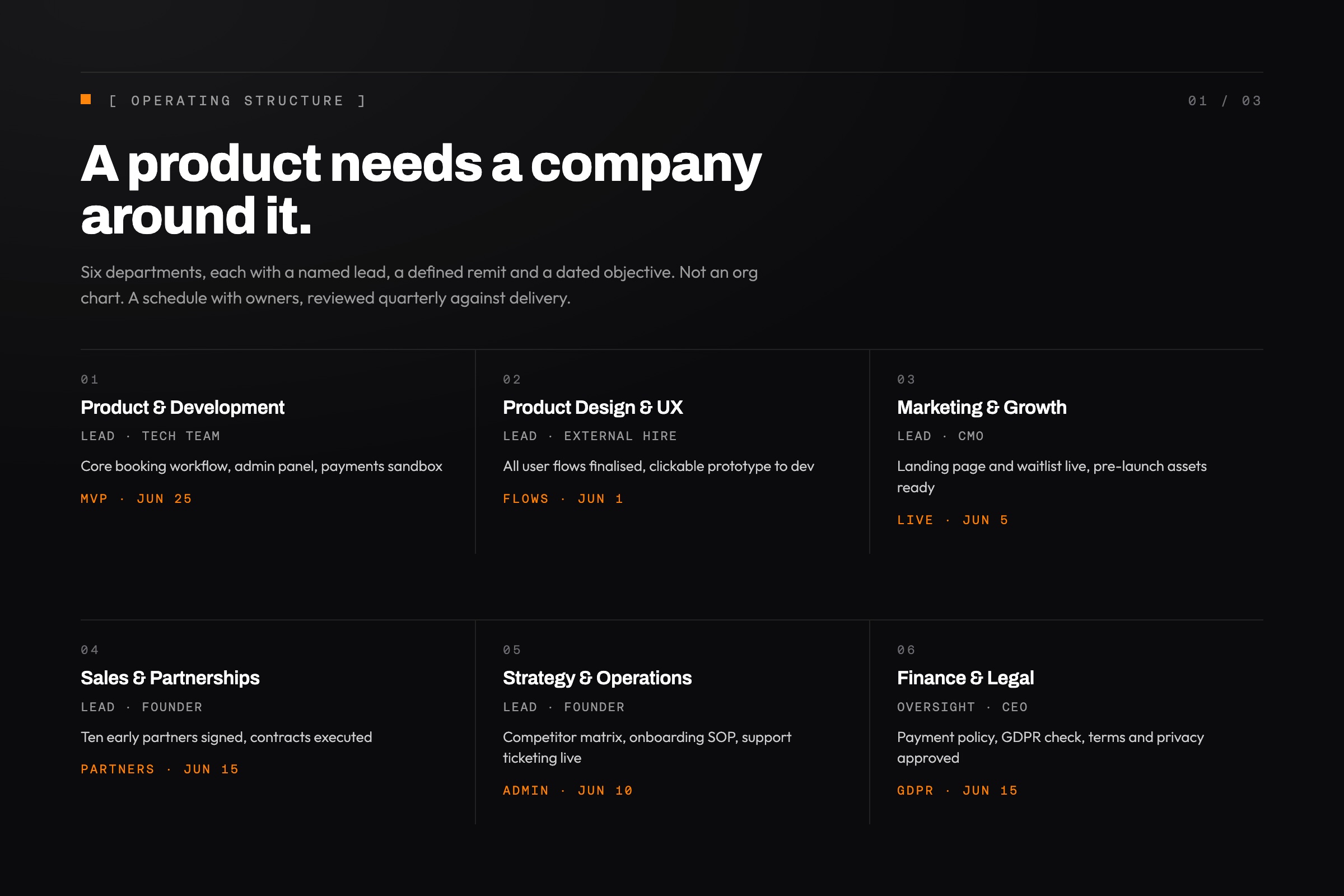 [ OPERATING STRUCTURE ]

01 / 03

A product needs a company around it.

Six departments, each with a named lead, a defined remit and a dated objective. Not an org chart. A schedule with owners, reviewed quarterly against delivery.

01

Product & Development

LEAD · TECH TEAM

Core booking workflow, admin panel, payments sandbox

MVP · JUN 25

02

Product Design & UX

LEAD · EXTERNAL HIRE

All user flows finalised, clickable prototype to dev

FLOWS · JUN 1

03

Marketing & Growth

LEAD · CMO

Landing page and waitlist live, pre-launch assets ready

LIVE · JUN 5

04

Sales & Partnerships

LEAD · FOUNDER

Ten early partners signed, contracts executed

PARTNERS · JUN 15

05

Strategy & Operations

LEAD · FOUNDER

Competitor matrix, onboarding SOP, support ticketing live

ADMIN · JUN 10

06

Finance & Legal

OVERSIGHT · CEO

Payment policy, GDPR check, terms and privacy approved

GDPR · JUN 15